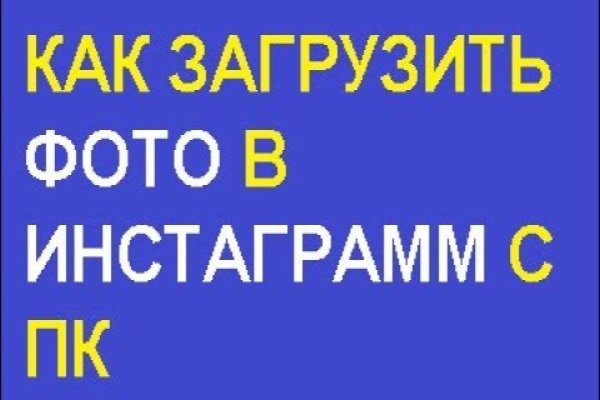 КАК ЗАГРУЗИТЬ ФОТО В ИНСТАГРАММ С ПК